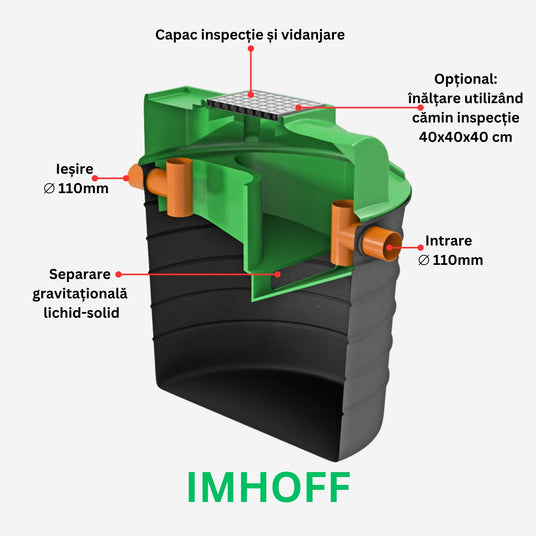 Capac inspecție și vidanjare

Opțional:
înălțare utilizând
cămin inspecție
40x40x40 cm

Ieșire
∅ 110mm

Intrare
∅ 110mm

Separare
gravitațională
lichid-solid

IMHOFF