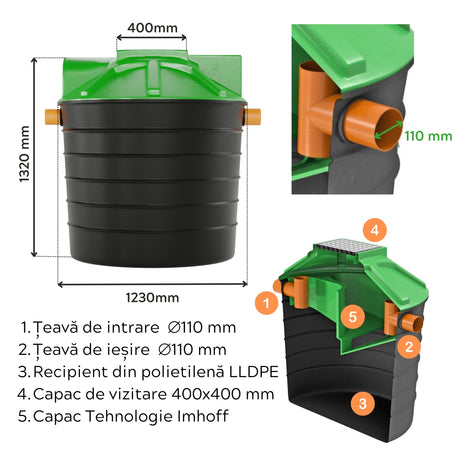 400mm

1320 mm

1230mm

110 mm

4

1

5

2

3

1. Țeavă de intrare Ø110 mm
2. Țeavă de ieșire Ø110 mm
3. Recipient din polietilenă LLDPE
4. Capac de vizitare 400x400 mm
5. Capac Tehnologie Imhoff