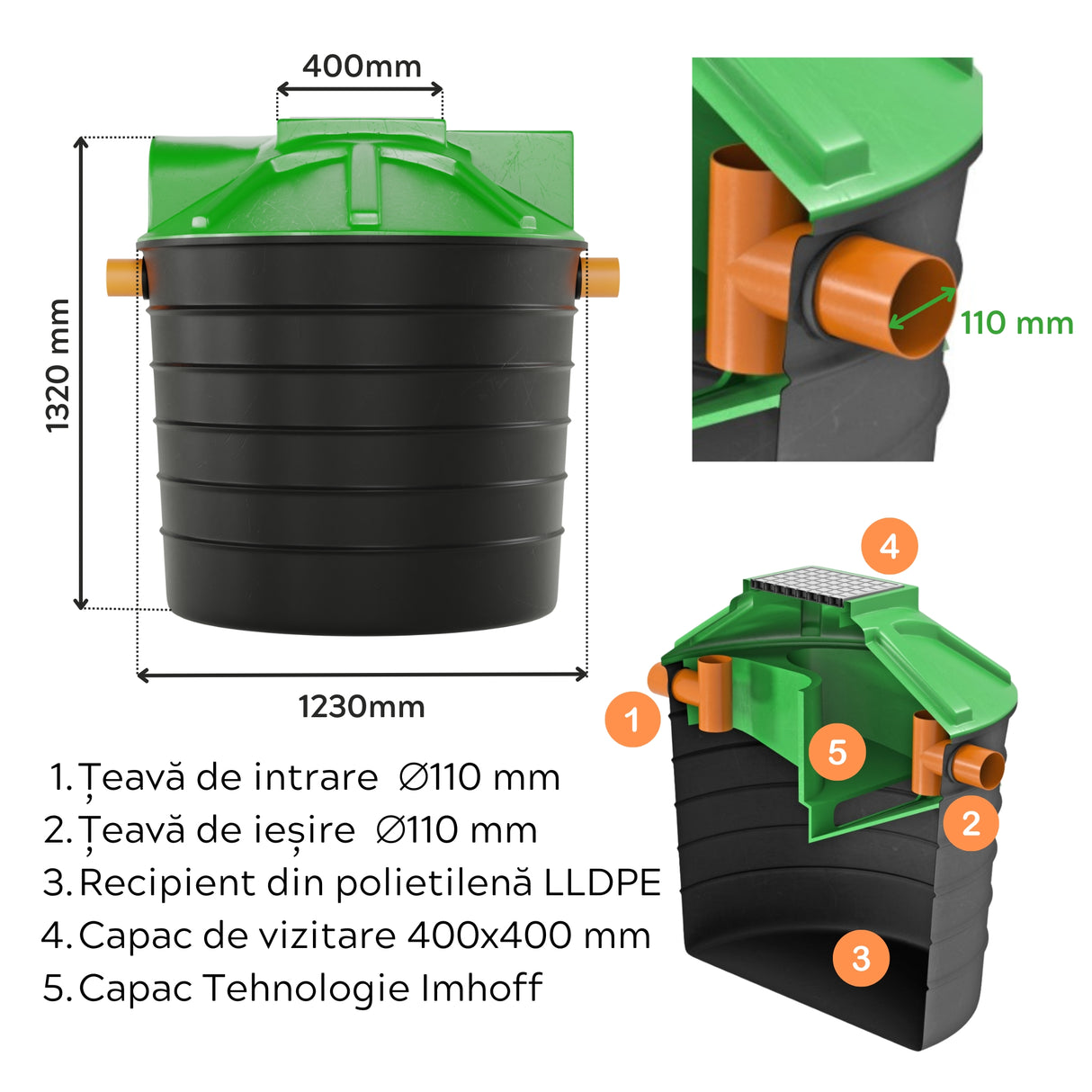 400mm

1320 mm

1230mm

110 mm

4

1

5

2

3

1. Țeavă de intrare ∅110 mm
2. Țeavă de ieșire ∅110 mm
3. Recipient din polietilenă LLDPE
4. Capac de vizitare 400x400 mm
5. Capac Tehnologie Imhoff